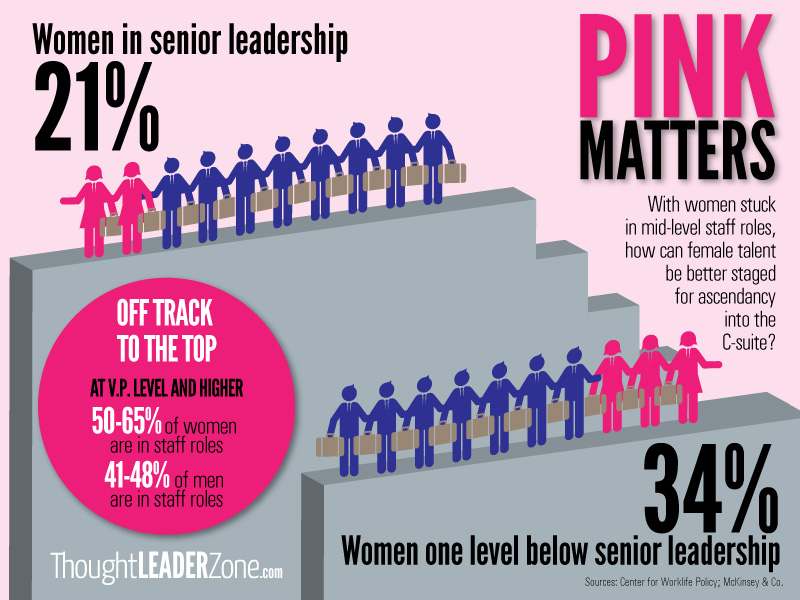 Women in senior leadership
21%

PINK MATTERS

With women stuck in mid-level staff roles, how can female talent be better staged for ascendancy into the C-suite?

OFF TRACK TO THE TOP
AT V.P. LEVEL AND HIGHER
50-65% of women are in staff roles
41-48% of men are in staff roles

34%
Women one level below senior leadership

ThoughtLEADERZone.com

Sources: Center for Worklife Policy; McKinsey & Co.